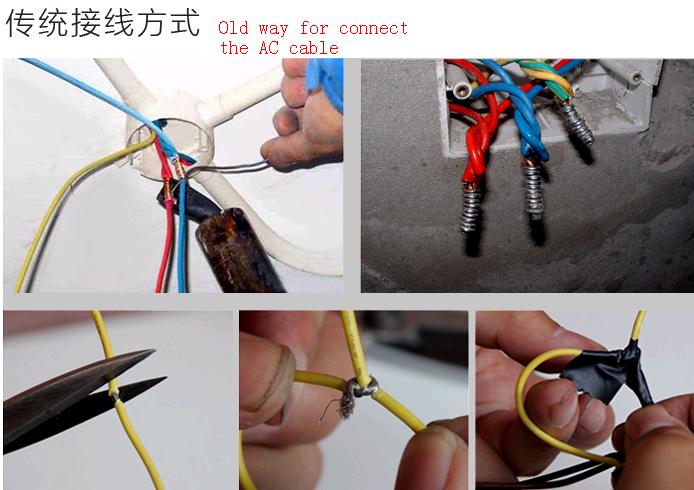 传统接线方式 Old way for connect the AC cable